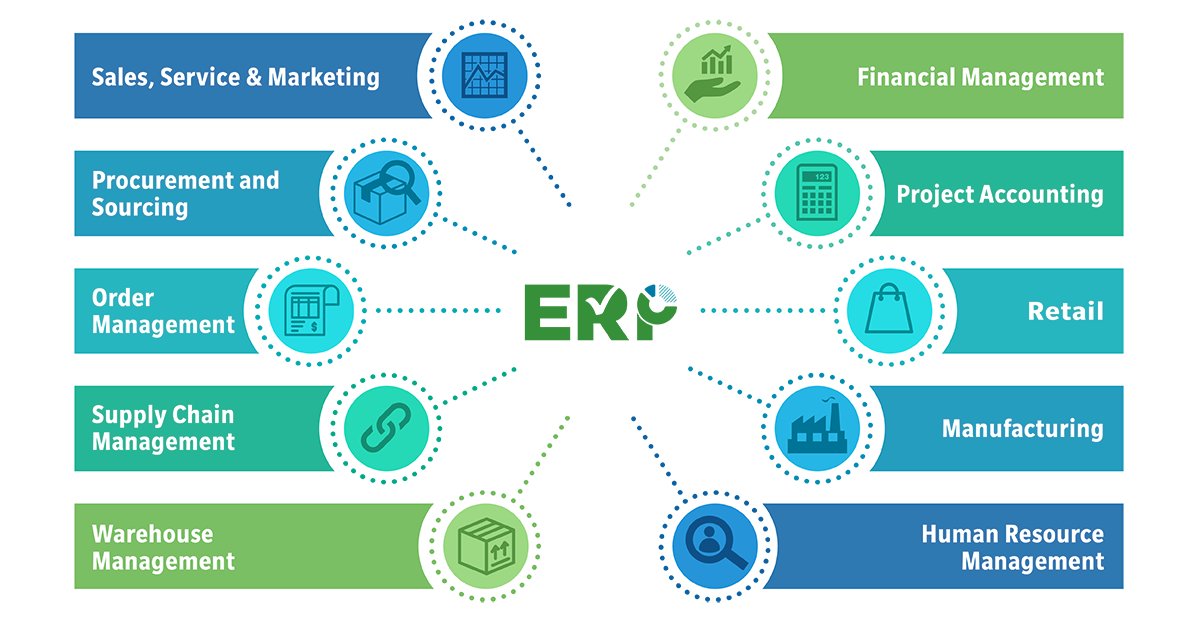 Sales, Service & Marketing

Procurement and Sourcing

Order Management

Supply Chain Management

Warehouse Management

ERP

Financial Management

123

Project Accounting

Retail

Manufacturing

Human Resource Management